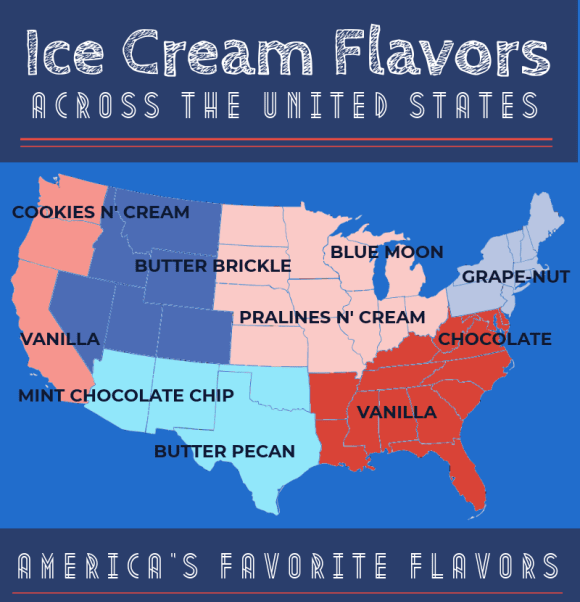 Ice Cream Flavors
ACROSS THE UNITED STATES

COOKIES N' CREAM
BUTTER BRICKLE
BLUE MOON
GRAPE-NUT
PRALINES N' CREAM
VANILLA
CHOCOLATE
MINT CHOCOLATE CHIP
VANILLA
BUTTER PECAN

AMERICA'S FAVORITE FLAVORS