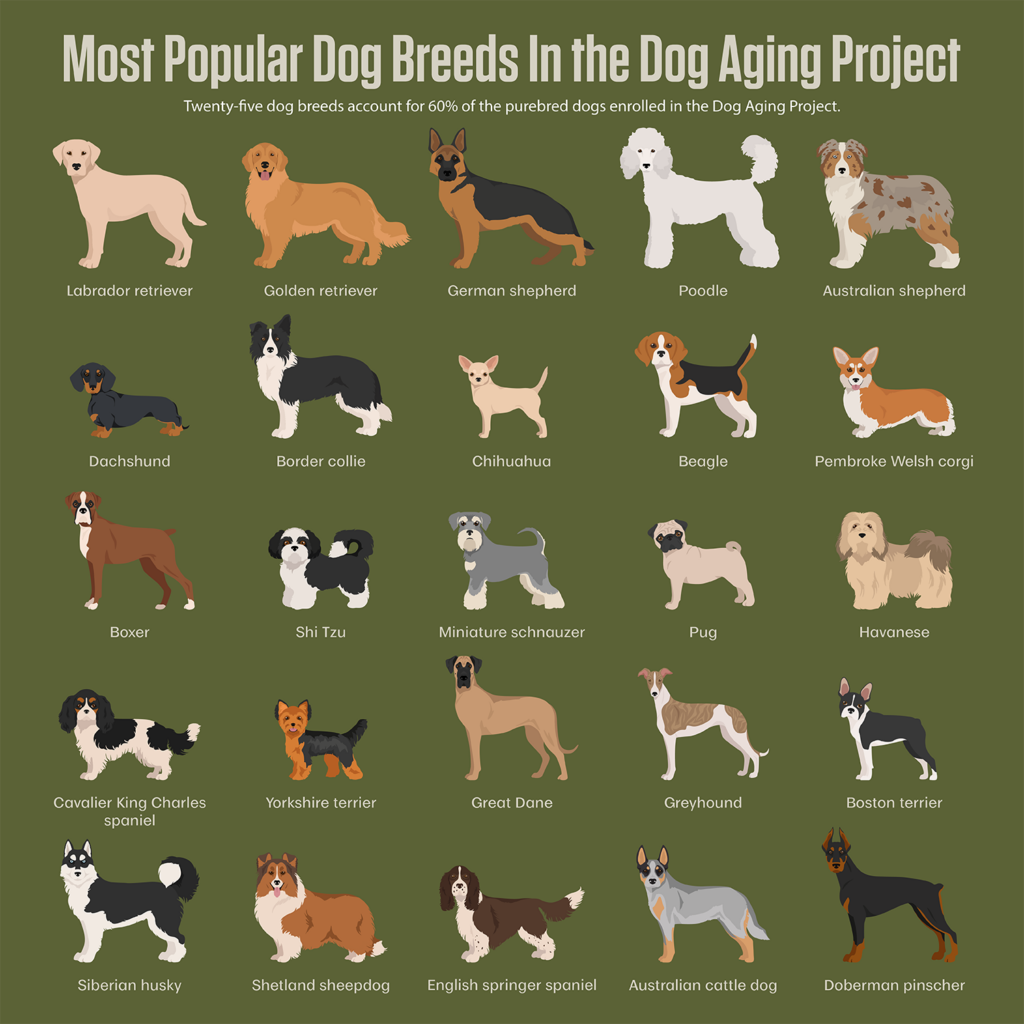 Most Popular Dog Breeds In the Dog Aging Project

Twenty-five dog breeds account for 60% of the purebred dogs enrolled in the Dog Aging Project.

Labrador retriever
Golden retriever
German shepherd
Poodle
Australian shepherd

Dachshund
Border collie
Chihuahua
Beagle
Pembroke Welsh corgi

Boxer
Shi Tzu
Miniature schnauzer
Pug
Havanese

Cavalier King Charles spaniel
Yorkshire terrier
Great Dane
Greyhound
Boston terrier

Siberian husky
Shetland sheepdog
English springer spaniel
Australian cattle dog
Doberman pinscher