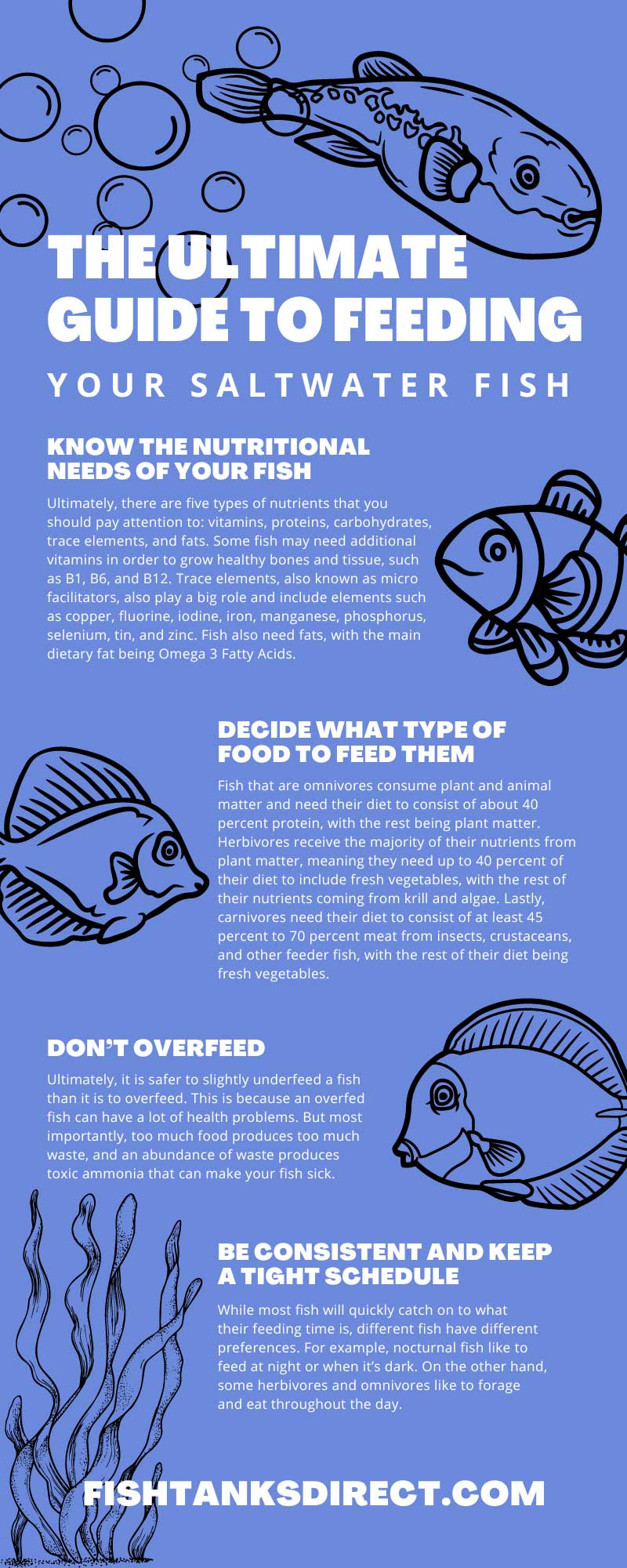 THE ULTIMATE GUIDE TO FEEDING

YOUR SALTWATER FISH

KNOW THE NUTRITIONAL NEEDS OF YOUR FISH

Ultimately, there are five types of nutrients that you should pay attention to: vitamins, proteins, carbohydrates, trace elements, and fats. Some fish may need additional vitamins in order to grow healthy bones and tissue, such as B1, B6, and B12. Trace elements, also known as micro facilitators, also play a big role and include elements such as copper, fluorine, iodine, iron, manganese, phosphorus, selenium, tin, and zinc. Fish also need fats, with the main dietary fat being Omega 3 Fatty Acids.

DECIDE WHAT TYPE OF FOOD TO FEED THEM

Fish that are omnivores consume plant and animal matter and need their diet to consist of about 40 percent protein, with the rest being plant matter. Herbivores receive the majority of their nutrients from plant matter, meaning they need up to 40 percent of their diet to include fresh vegetables, with the rest of their nutrients coming from krill and algae. Lastly, carnivores need their diet to consist of at least 45 percent to 70 percent meat from insects, crustaceans, and other feeder fish, with the rest of their diet being fresh vegetables.

DON'T OVERFEED

Ultimately, it is safer to slightly underfeed a fish than it is to overfeed. This is because an overfed fish can have a lot of health problems. But most importantly, too much food produces too much waste, and an abundance of waste produces toxic ammonia that can make your fish sick.

BE CONSISTENT AND KEEP A TIGHT SCHEDULE

While most fish will quickly catch on to what their feeding time is, different fish have different preferences. For example, nocturnal fish like to feed at night or when it's dark. On the other hand, some herbivores and omnivores like to forage and eat throughout the day.

FISHTANKSDIRECT.COM