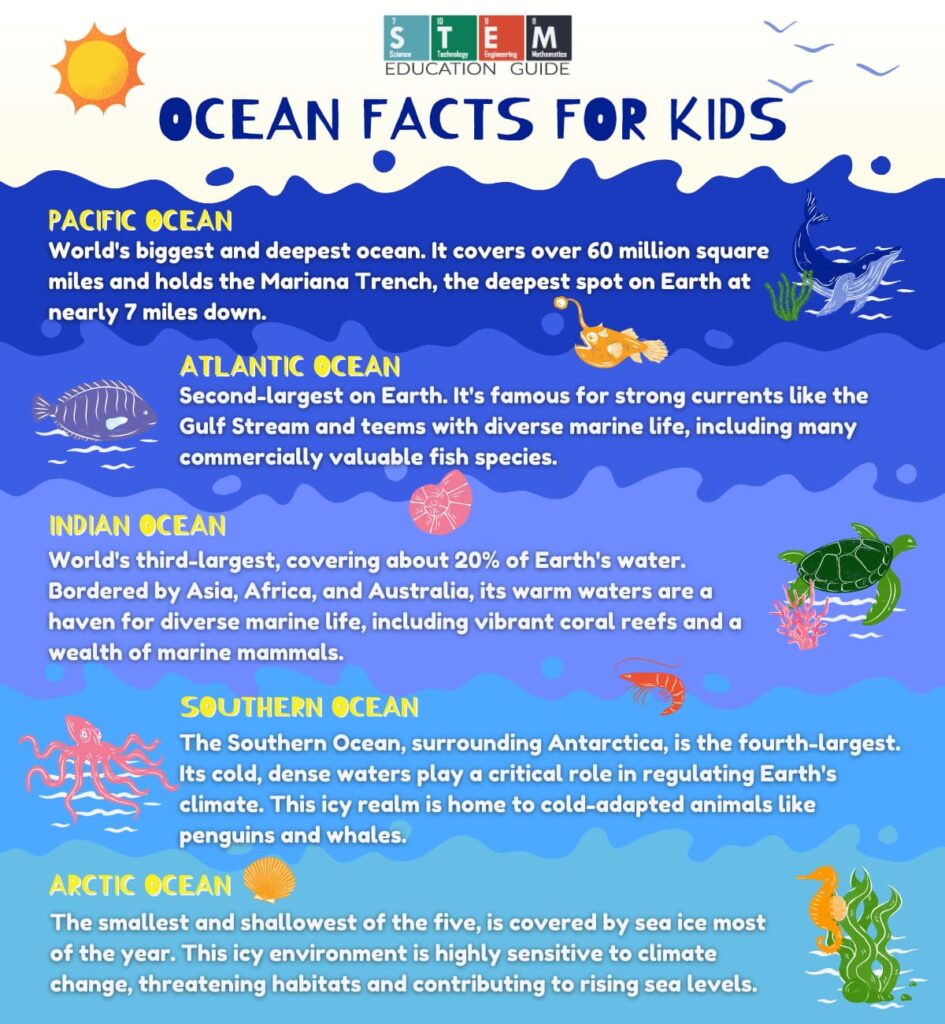 S T E M
Science Technology Engineering Mathematics
EDUCATION GUIDE

OCEAN FACTS FOR KIDS

PACIFIC OCEAN
World's biggest and deepest ocean. It covers over 60 million square miles and holds the Mariana Trench, the deepest spot on Earth at nearly 7 miles down.

ATLANTIC OCEAN
Second-largest on Earth. It's famous for strong currents like the Gulf Stream and teems with diverse marine life, including many commercially valuable fish species.

INDIAN OCEAN
World's third-largest, covering about 20% of Earth's water. Bordered by Asia, Africa, and Australia, its warm waters are a haven for diverse marine life, including vibrant coral reefs and a wealth of marine mammals.

SOUTHERN OCEAN
The Southern Ocean, surrounding Antarctica, is the fourth-largest. Its cold, dense waters play a critical role in regulating Earth's climate. This icy realm is home to cold-adapted animals like penguins and whales.

ARCTIC OCEAN
The smallest and shallowest of the five, is covered by sea ice most of the year. This icy environment is highly sensitive to climate change, threatening habitats and contributing to rising sea levels.