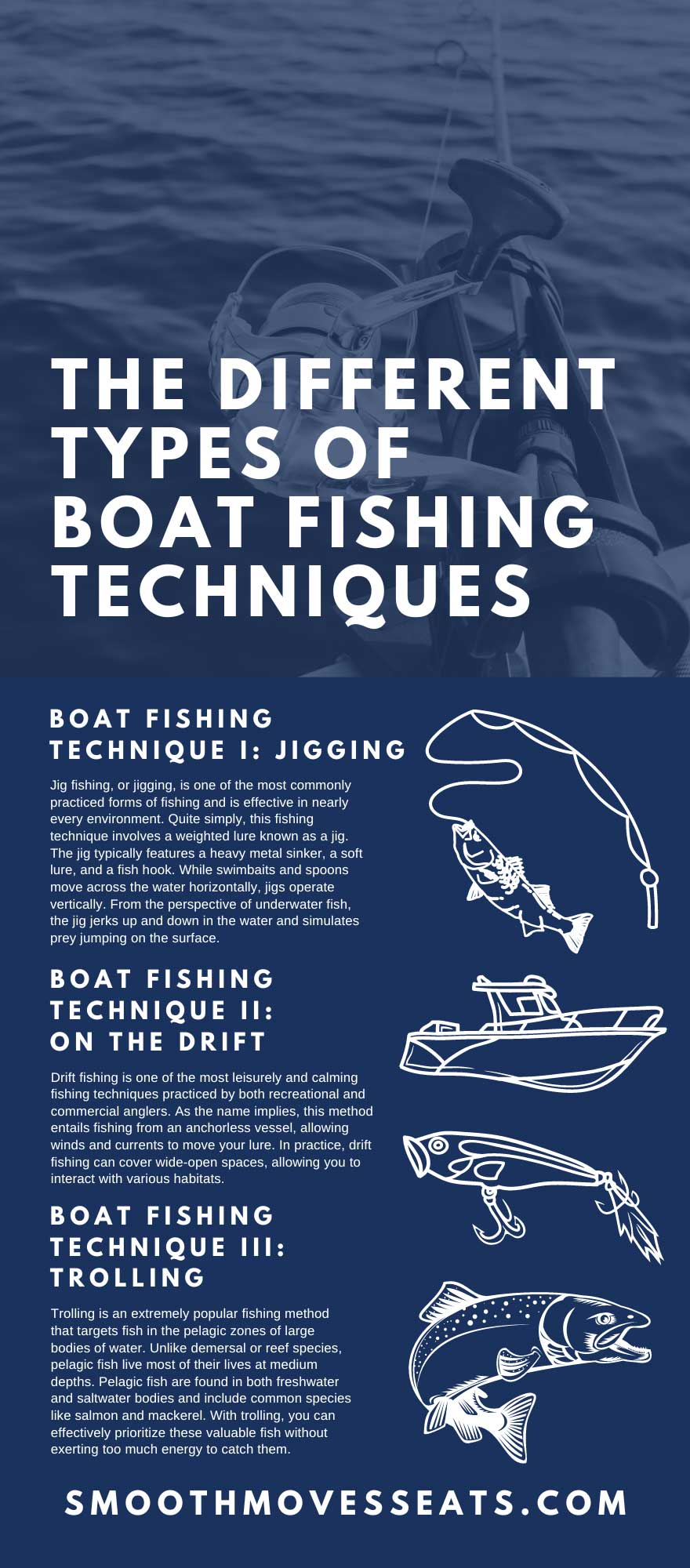 THE DIFFERENT TYPES OF BOAT FISHING TECHNIQUES

BOAT FISHING TECHNIQUE I: JIGGING

Jig fishing, or jigging, is one of the most commonly practiced forms of fishing and is effective in nearly every environment. Quite simply, this fishing technique involves a weighted lure known as a jig. The jig typically features a heavy metal sinker, a soft lure, and a fish hook. While swimbaits and spoons move across the water horizontally, jigs operate vertically. From the perspective of underwater fish, the jig jerks up and down in the water and simulates prey jumping on the surface.

BOAT FISHING TECHNIQUE II: ON THE DRIFT

Drift fishing is one of the most leisurely and calming fishing techniques practiced by both recreational and commercial anglers. As the name implies, this method entails fishing from an anchorless vessel, allowing winds and currents to move your lure. In practice, drift fishing can cover wide-open spaces, allowing you to interact with various habitats.

BOAT FISHING TECHNIQUE III: TROLLING

Trolling is an extremely popular fishing method that targets fish in the pelagic zones of large bodies of water. Unlike demersal or reef species, pelagic fish live most of their lives at medium depths. Pelagic fish are found in both freshwater and saltwater bodies and include common species like salmon and mackerel. With trolling, you can effectively prioritize these valuable fish without exerting too much energy to catch them.

SMOOTHMOVESSEATS.COM