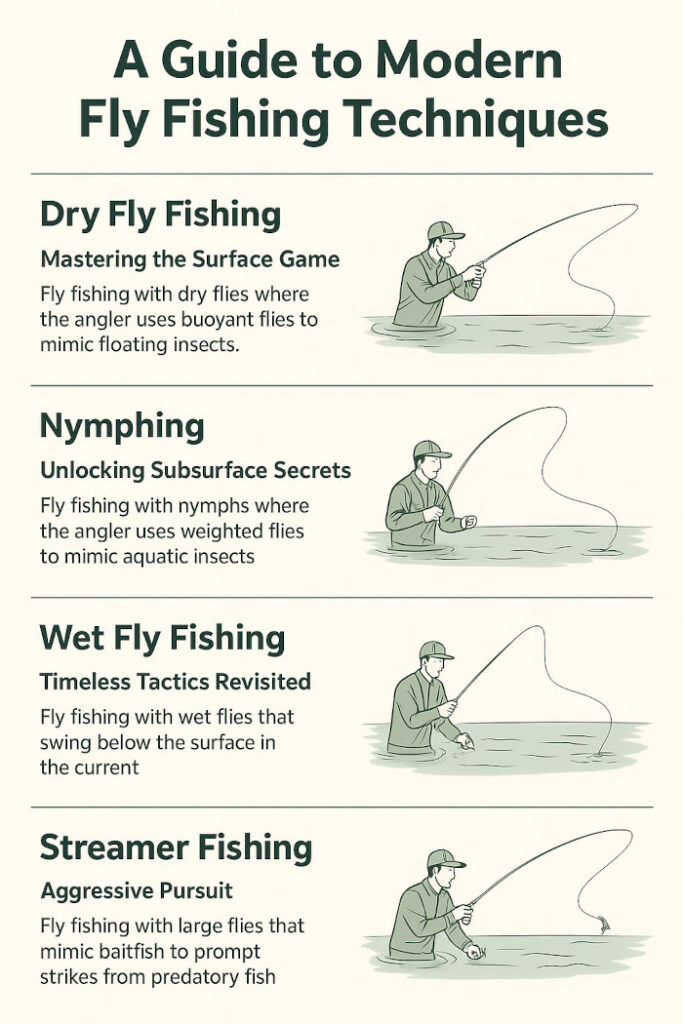 A Guide to Modern Fly Fishing Techniques

Dry Fly Fishing

Mastering the Surface Game

Fly fishing with dry flies where the angler uses buoyant flies to mimic floating insects.

Nymphing

Unlocking Subsurface Secrets

Fly fishing with nymphs where the angler uses weighted flies to mimic aquatic insects

Wet Fly Fishing

Timeless Tactics Revisited

Fly fishing with wet flies that swing below the surface in the current

Streamer Fishing

Aggressive Pursuit

Fly fishing with large flies that mimic baitfish to prompt strikes from predatory fish