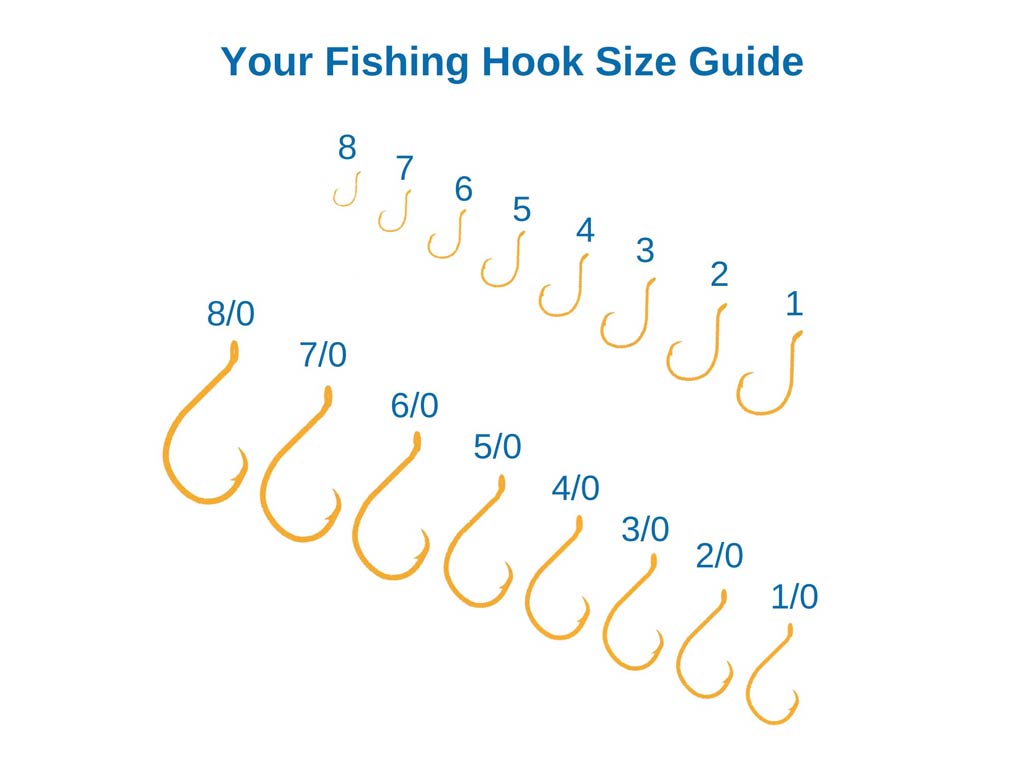 Your Fishing Hook Size Guide

8 7 6 5 4 3 2 1

8/0 7/0 6/0 5/0 4/0 3/0 2/0 1/0