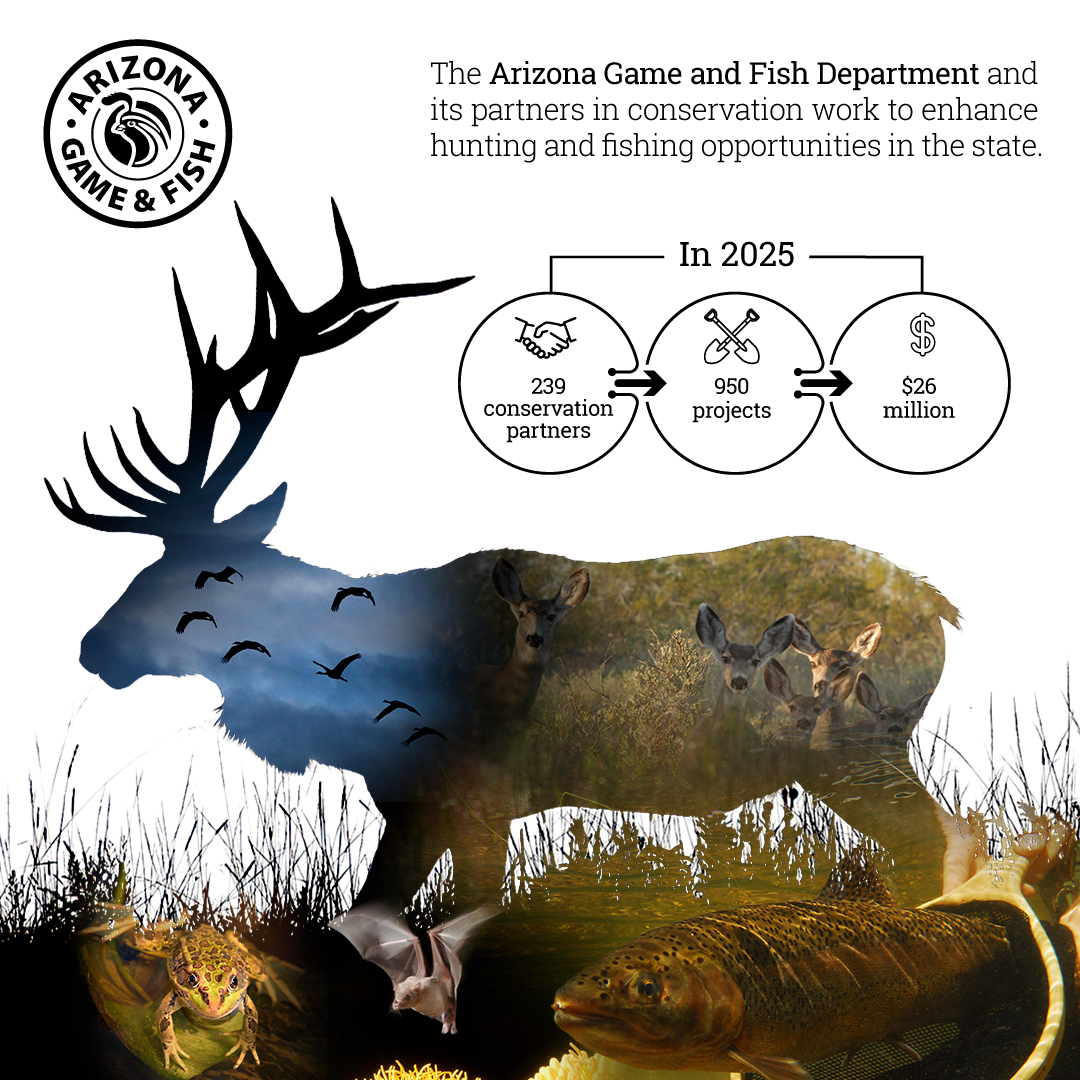 ARIZONA GAME & FISH

The Arizona Game and Fish Department and its partners in conservation work to enhance hunting and fishing opportunities in the state.

In 2025

239 conservation partners

950 projects

$26 million