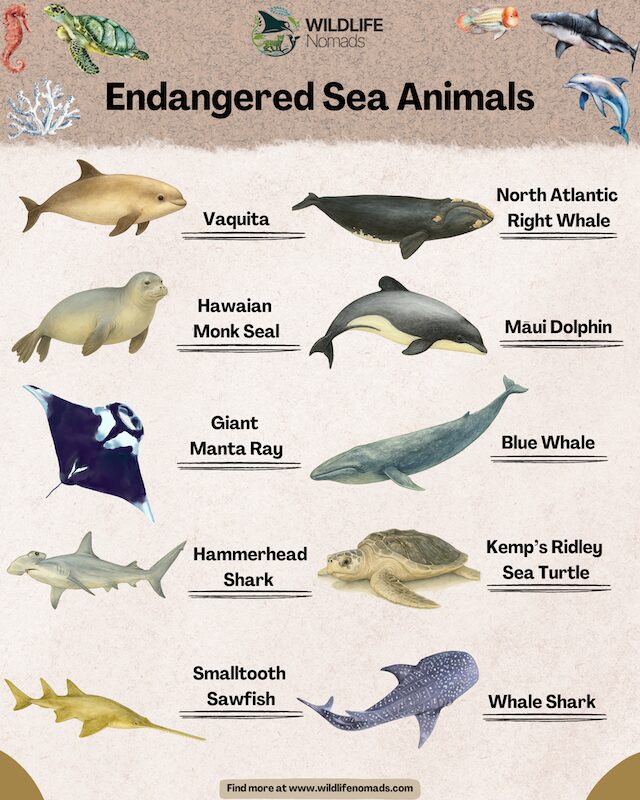 WILDLIFE Nomads

Endangered Sea Animals

Vaquita

North Atlantic Right Whale

Hawaian Monk Seal

Māui Dolphin

Giant Manta Ray

Blue Whale

Hammerhead Shark

Kemp's Ridley Sea Turtle

Smalltooth Sawfish

Whale Shark

Find more at www.wildlifenomads.com