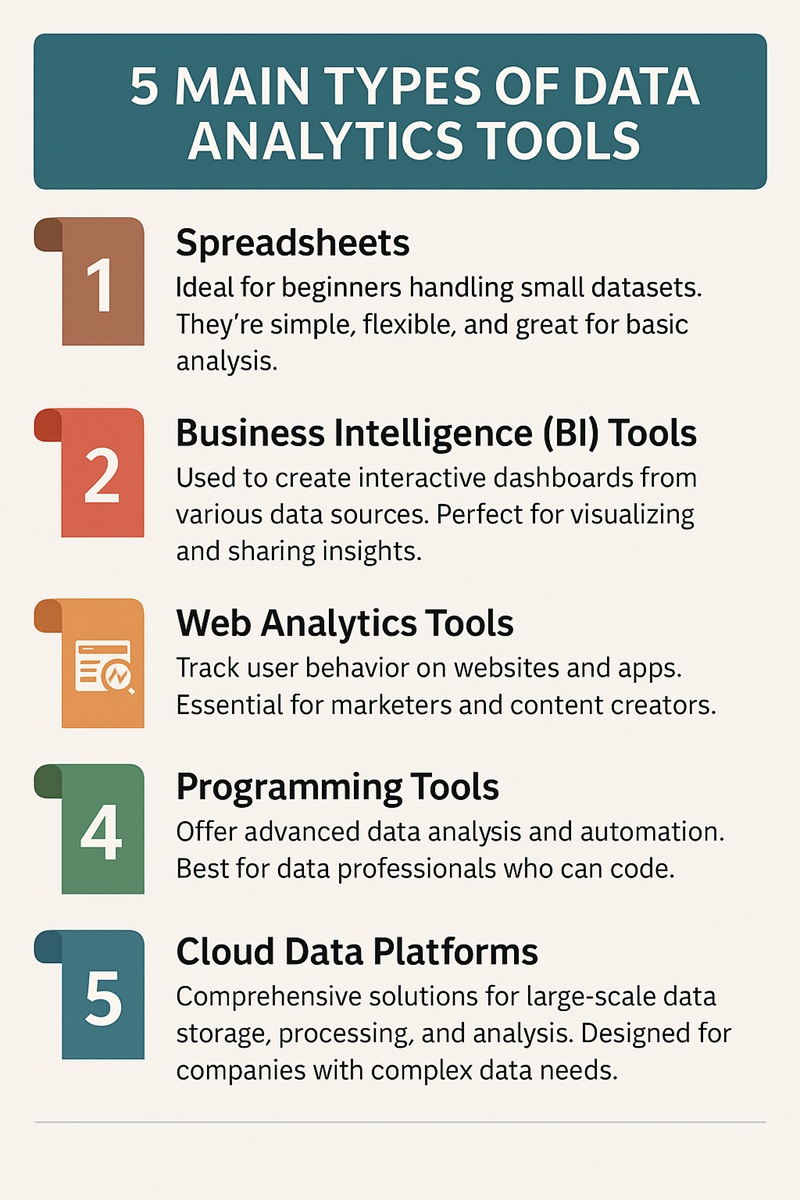 5 MAIN TYPES OF DATA ANALYTICS TOOLS

1
Spreadsheets
Ideal for beginners handling small datasets. They're simple, flexible, and great for basic analysis.

2
Business Intelligence (BI) Tools
Used to create interactive dashboards from various data sources. Perfect for visualizing and sharing insights.

Web Analytics Tools
Track user behavior on websites and apps. Essential for marketers and content creators.

4
Programming Tools
Offer advanced data analysis and automation. Best for data professionals who can code.

5
Cloud Data Platforms
Comprehensive solutions for large-scale data storage, processing, and analysis. Designed for companies with complex data needs.