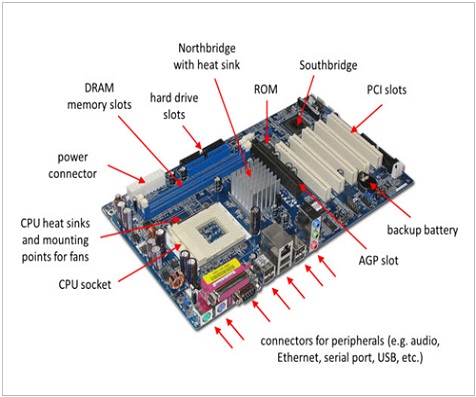 Northbridge with heat sink

Southbridge

DRAM memory slots

hard drive slots

ROM

PCI slots

power connector

CPU heat sinks and mounting points for fans

backup battery

AGP slot

CPU socket

connectors for peripherals (e.g. audio, Ethernet, serial port, USB, etc.)