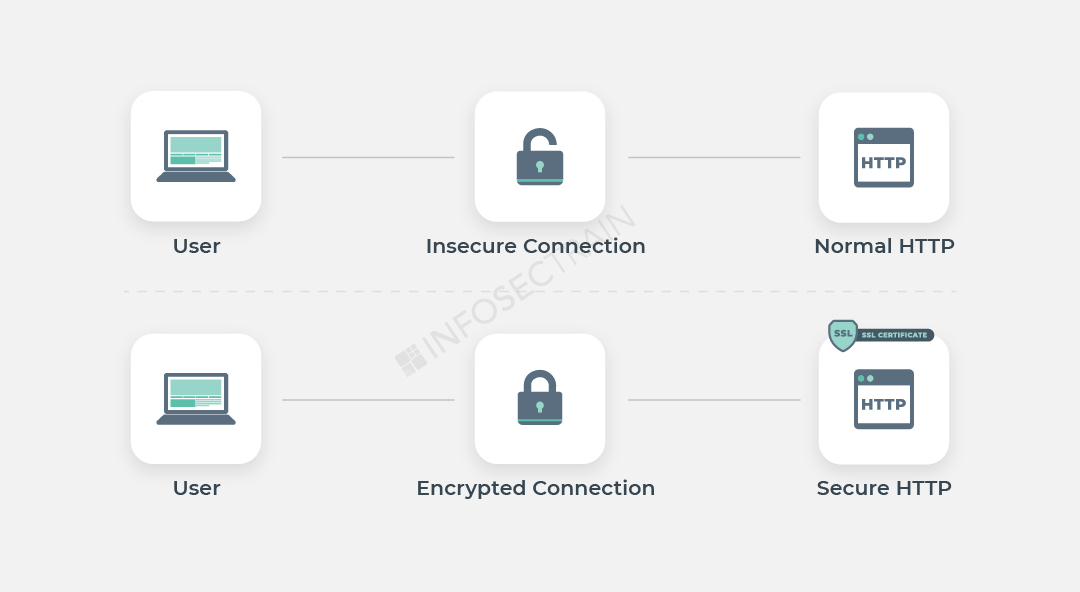 HTTP

User

Insecure Connection

Normal HTTP

INFOSECTRAIN

SSL

SSL CERTIFICATE

HTTP

User

Encrypted Connection

Secure HTTP