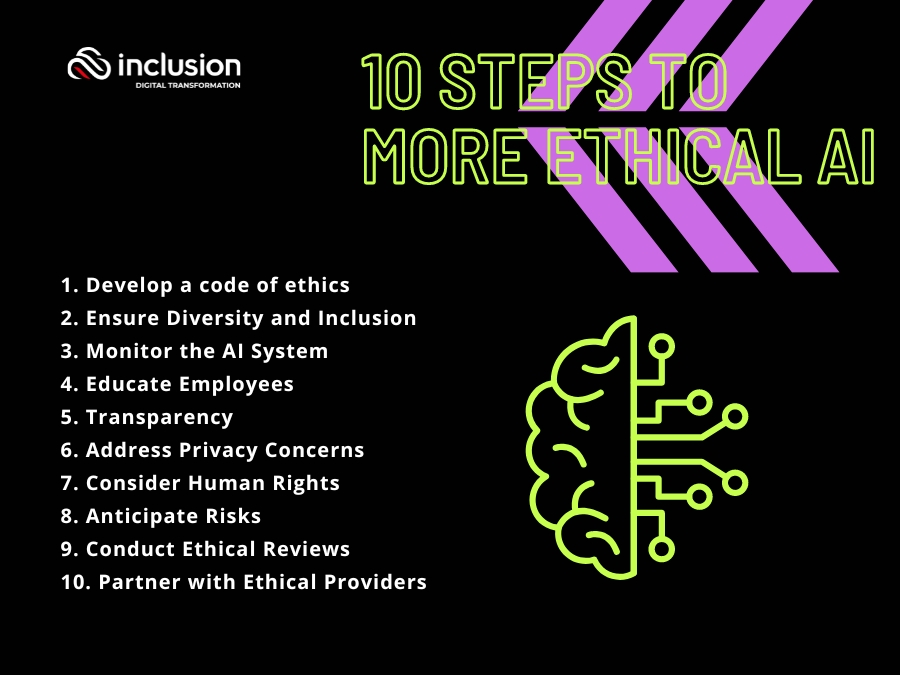 inclusion
DIGITAL TRANSFORMATION

10 STEPS TO MORE ETHICAL AI

1. Develop a code of ethics
2. Ensure Diversity and Inclusion
3. Monitor the AI System
4. Educate Employees
5. Transparency
6. Address Privacy Concerns
7. Consider Human Rights
8. Anticipate Risks
9. Conduct Ethical Reviews
10. Partner with Ethical Providers